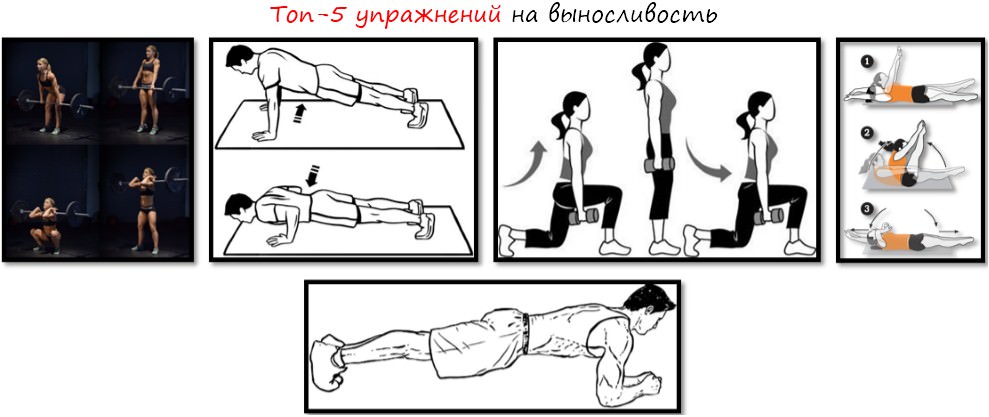 Топ-5 упражнений на выносливость

1

2

3